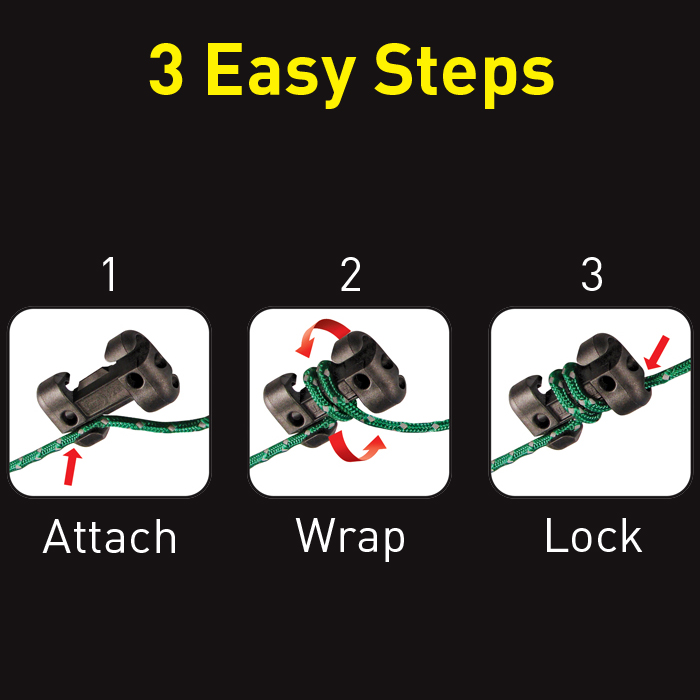 3 Easy Steps

1

Attach

2

Wrap

3

Lock